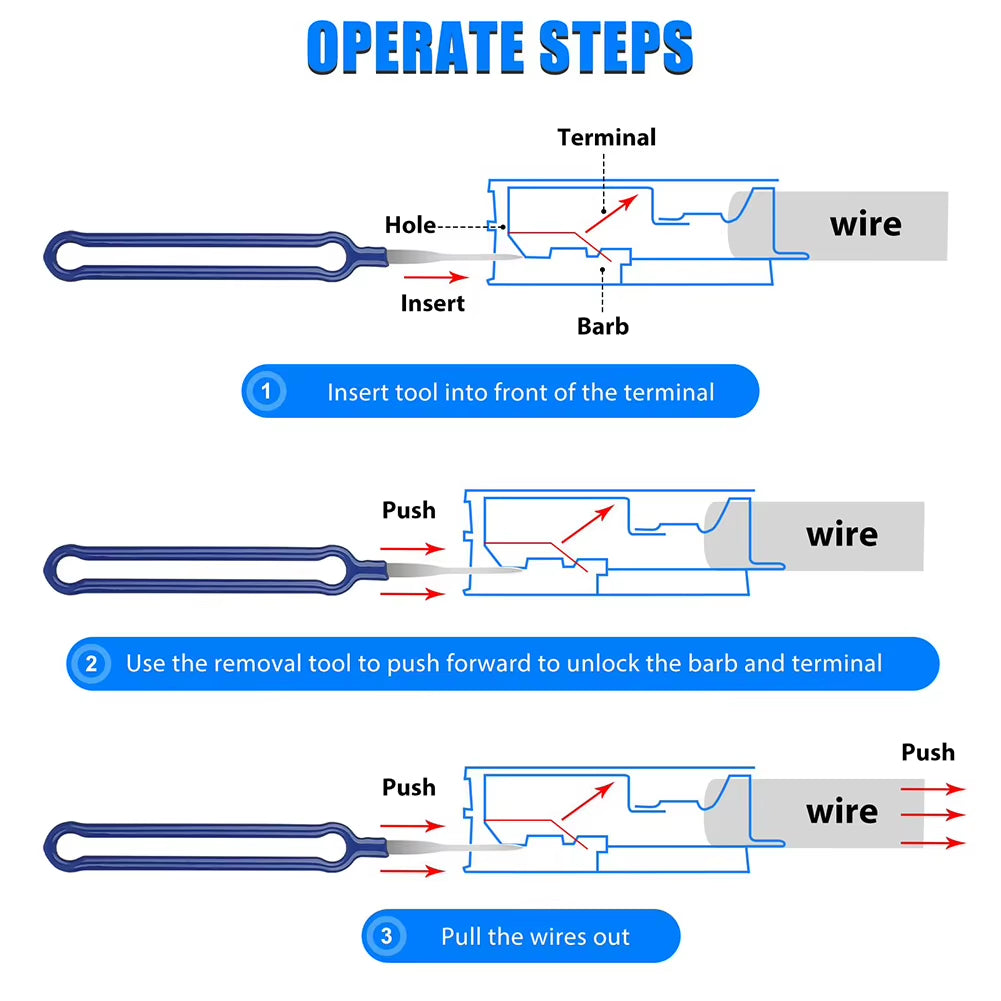 OPERATE STEPS

Terminal

Hole

wire

Insert

Barb

1 Insert tool into front of the terminal

Push

wire

2 Use the removal tool to push forward to unlock the barb and terminal

Push

Push

wire

3 Pull the wires out