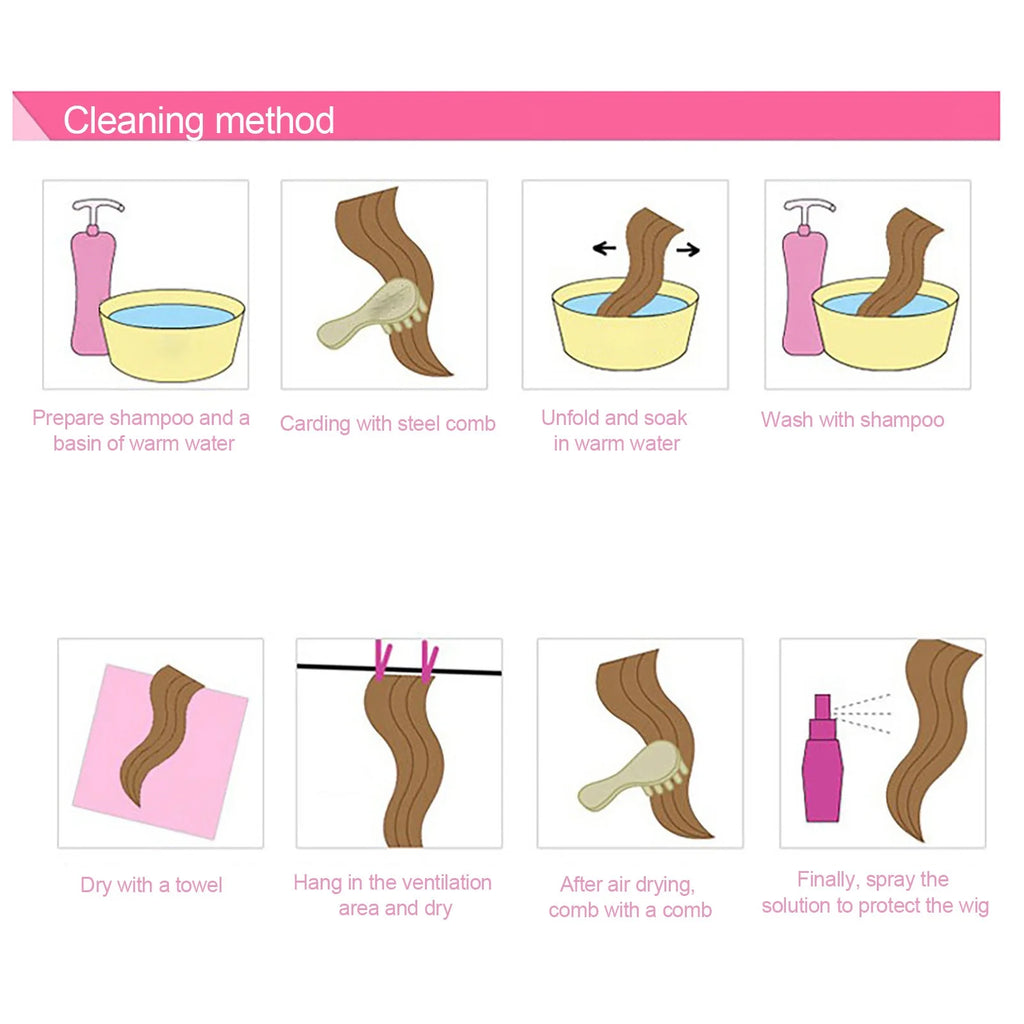 Cleaning method

Prepare shampoo and a basin of warm water

Carding with steel comb

Unfold and soak in warm water

Wash with shampoo

Dry with a towel

Hang in the ventilation area and dry

After air drying, comb with a comb

Finally, spray the solution to protect the wig